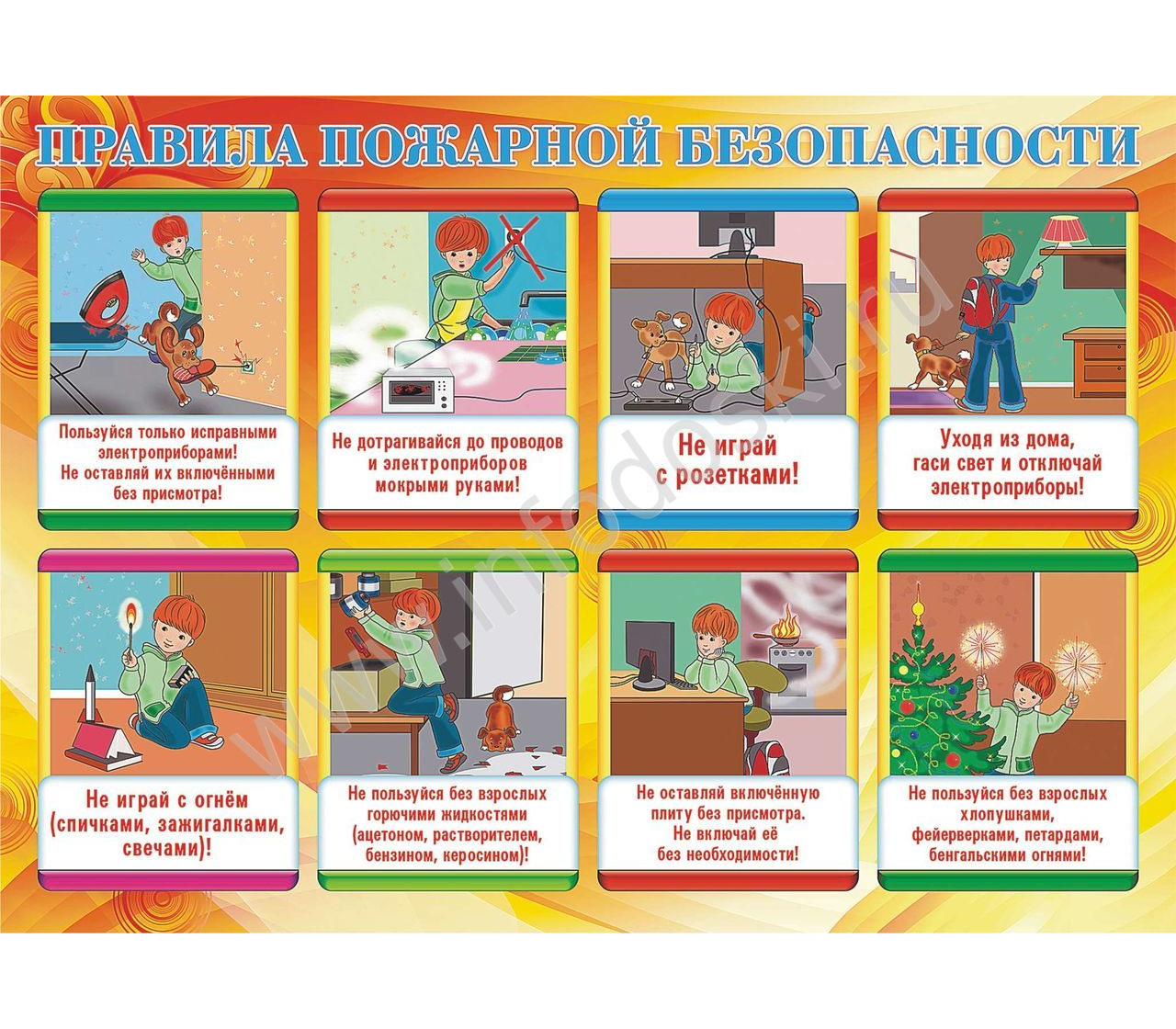 ПРАВИЛА ПОЖАРНОЙ БЕЗОПАСНОСТИ

Пользуйся только исправными электроприборами! Не оставляй их включёнными без присмотра!

Не дотрагивайся до проводов и электроприборов мокрыми руками!

Не играй с розетками!

Уходя из дома, гаси свет и отключай электроприборы!

Не играй с огнём (спичками, зажигалками, свечами)!

Не пользуйся без взрослых горючими жидкостями (ацетоном, растворителем, бензином, керосином)!

Не оставляй включённую плиту без присмотра. Не включай её без необходимости!

Не пользуйся без взрослых хлопушками, фейерверками, петардами, бенгальскими огнями!

www.infodoski.ru